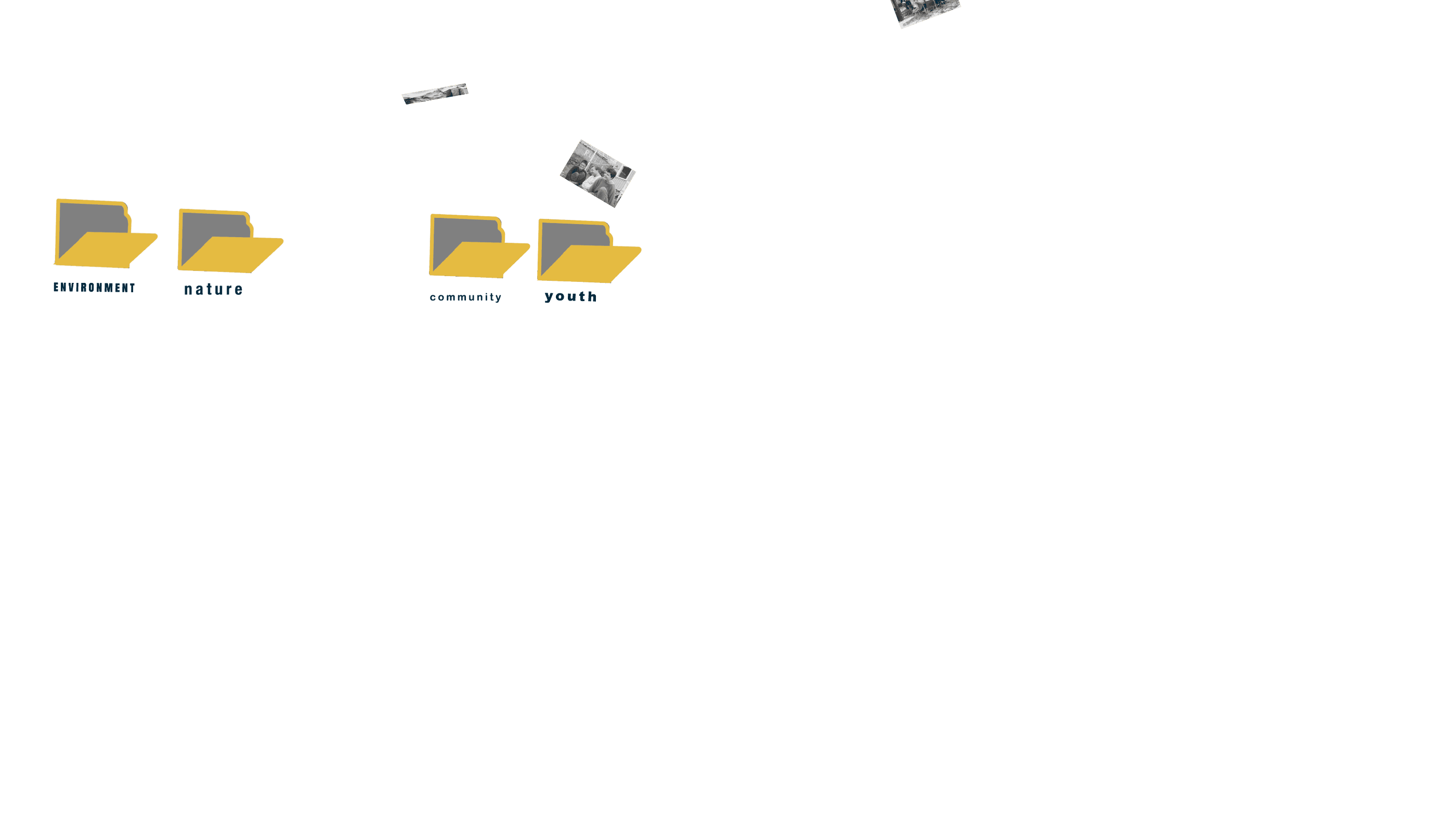 ENVIRONMENT

nature

community

youth