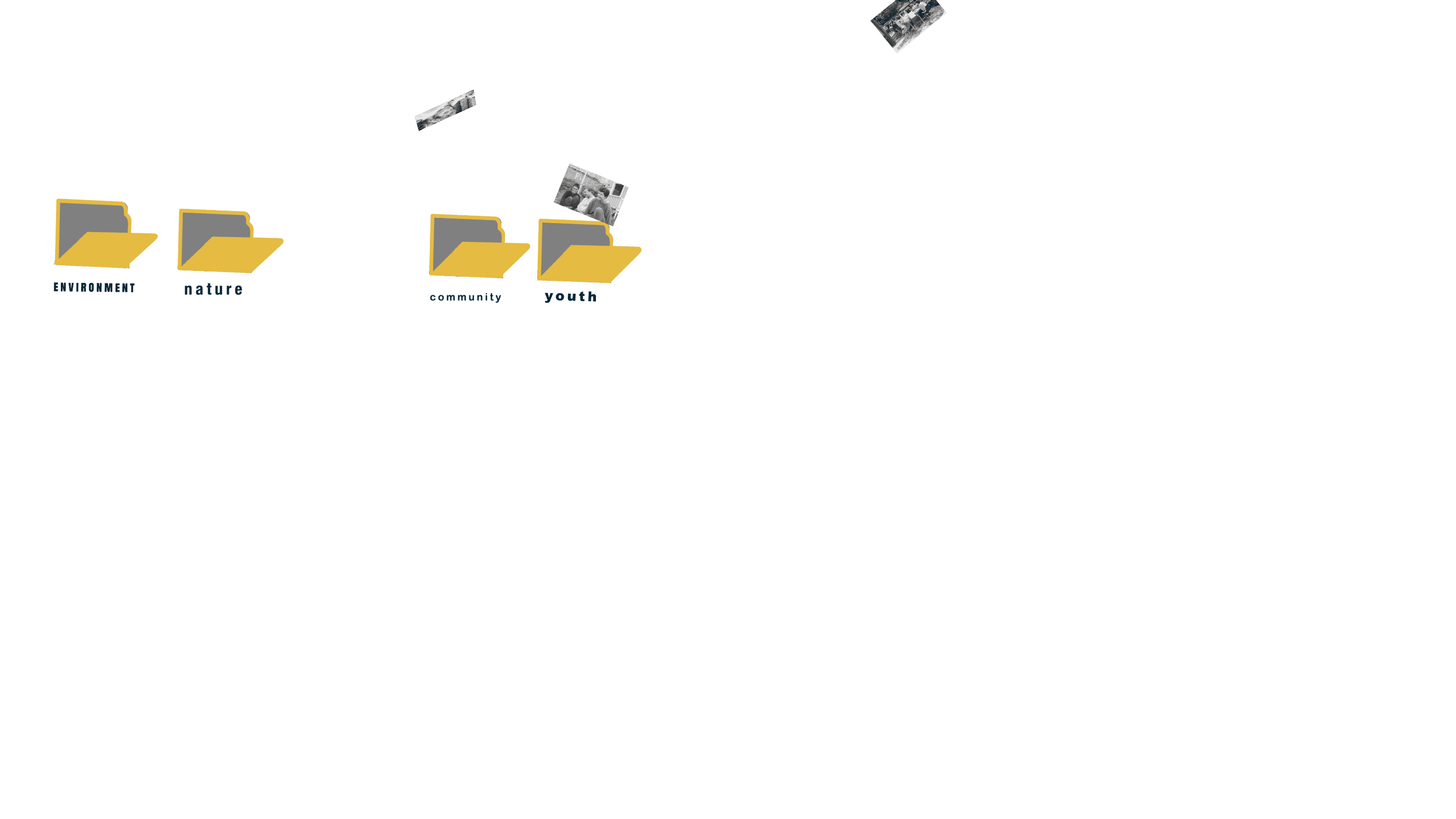 ENVIRONMENT

nature

community

youth